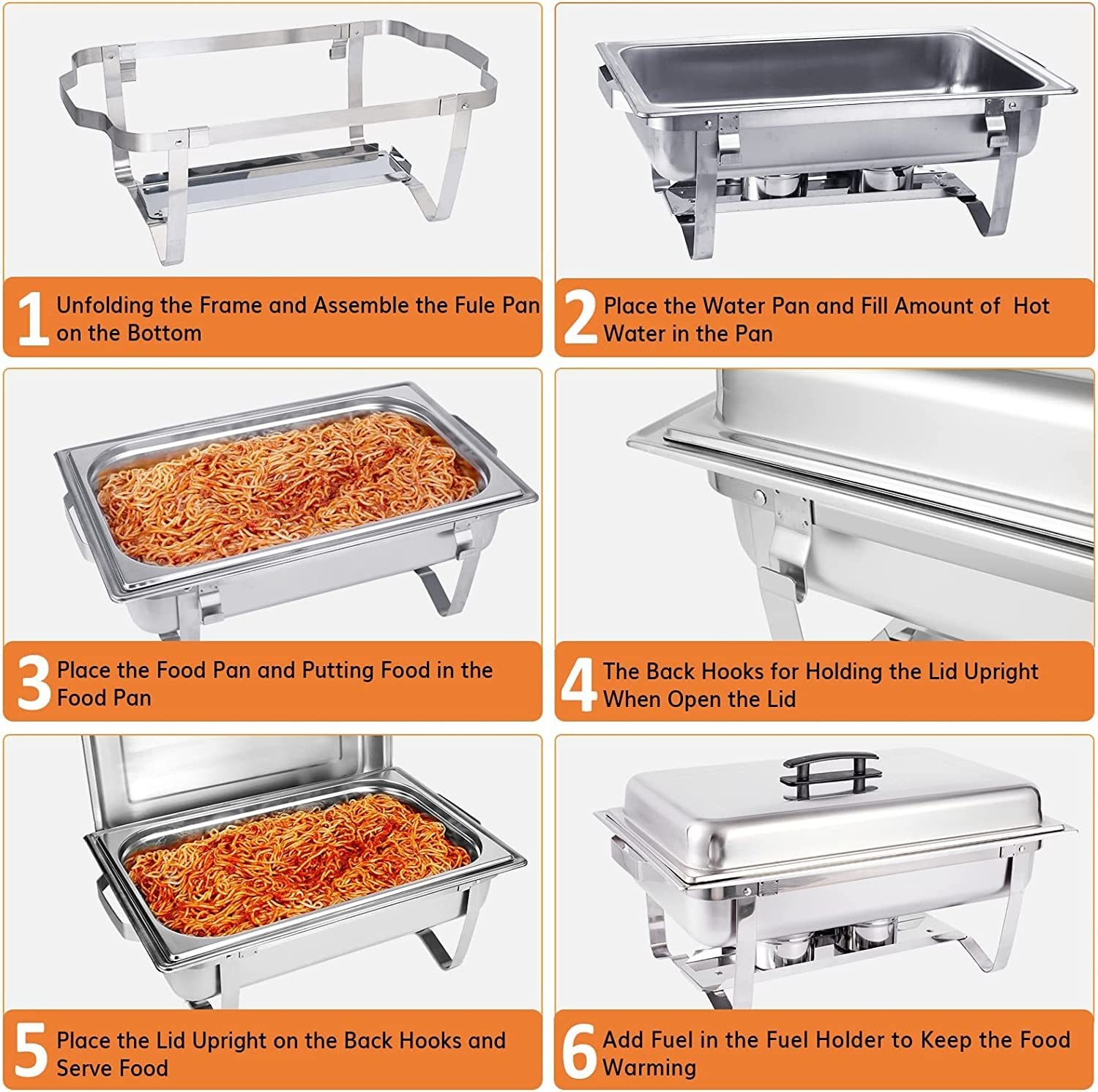 1 Unfolding the Frame and Assemble the Fule Pan on the Bottom

2 Place the Water Pan and Fill Amount of Hot Water in the Pan

3 Place the Food Pan and Putting Food in the Food Pan

4 The Back Hooks for Holding the Lid Upright When Open the Lid

5 Place the Lid Upright on the Back Hooks and Serve Food

6 Add Fuel in the Fuel Holder to Keep the Food Warming